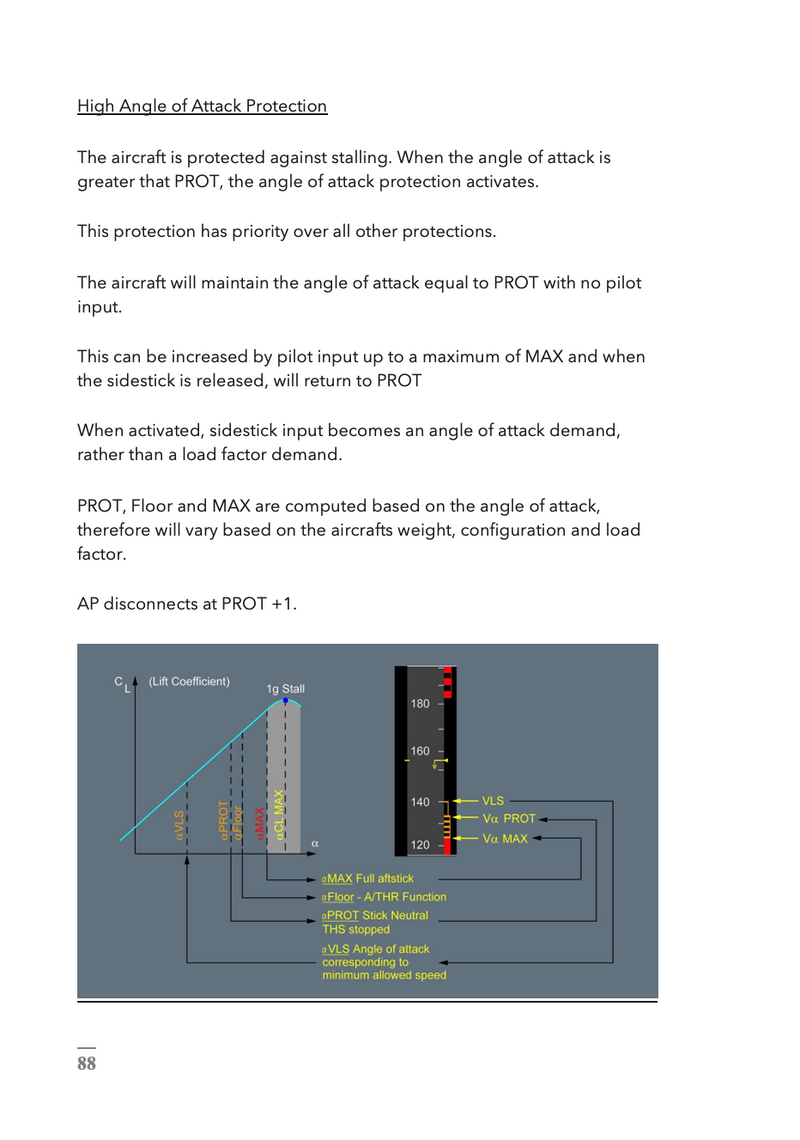 High Angle of Attack Protection

The aircraft is protected against stalling. When the angle of attack is greater that PROT, the angle of attack protection activates.

This protection has priority over all other protections.

The aircraft will maintain the angle of attack equal to PROT with no pilot input.

This can be increased by pilot input up to a maximum of MAX and when the sidestick is released, will return to PROT

When activated, sidestick input becomes an angle of attack demand, rather than a load factor demand.

PROT, Floor and MAX are computed based on the angle of attack, therefore will vary based on the aircrafts weight, configuration and load factor.

AP disconnects at PROT +1.

$C_L$ (Lift Coefficient)
1g Stall
αVLS
αPROT
αFloor
αMAX
αCL MAX
α
180
160
140
120
VLS
Vα PROT
Vα MAX
αMAX Full aftstick
αFloor - A/THR Function
αPROT Stick Neutral THS stopped
αVLS Angle of attack corresponding to minimum allowed speed

88